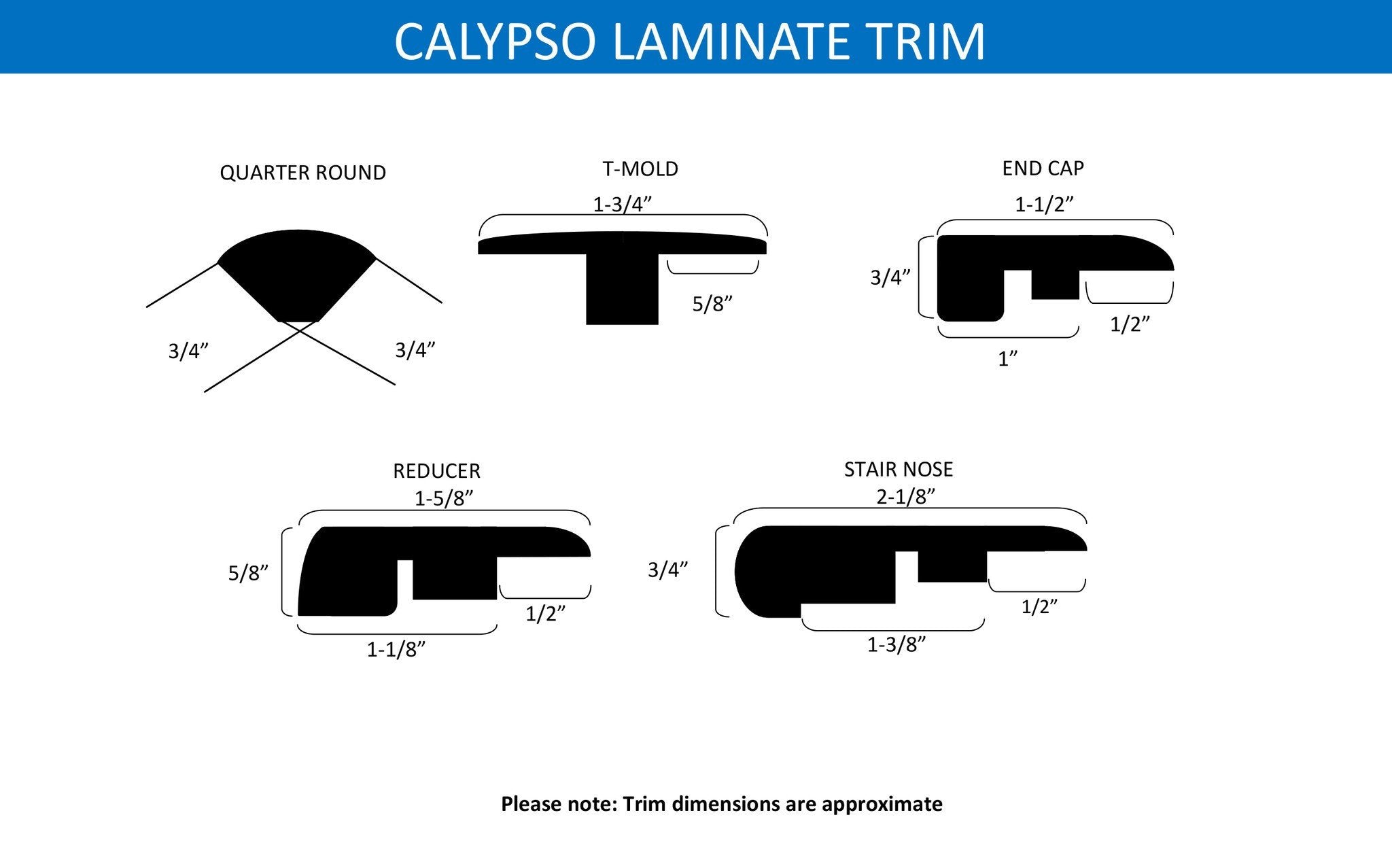 CALYPSO LAMINATE TRIM

QUARTER ROUND

3/4”

3/4”

T-MOLD

1-3/4”

5/8”

END CAP

1-1/2”

3/4”

1/2”

1”

REDUCER

1-5/8”

5/8”

1/2”

1-1/8”

STAIR NOSE

2-1/8”

3/4”

1/2”

1-3/8”

Please note: Trim dimensions are approximate